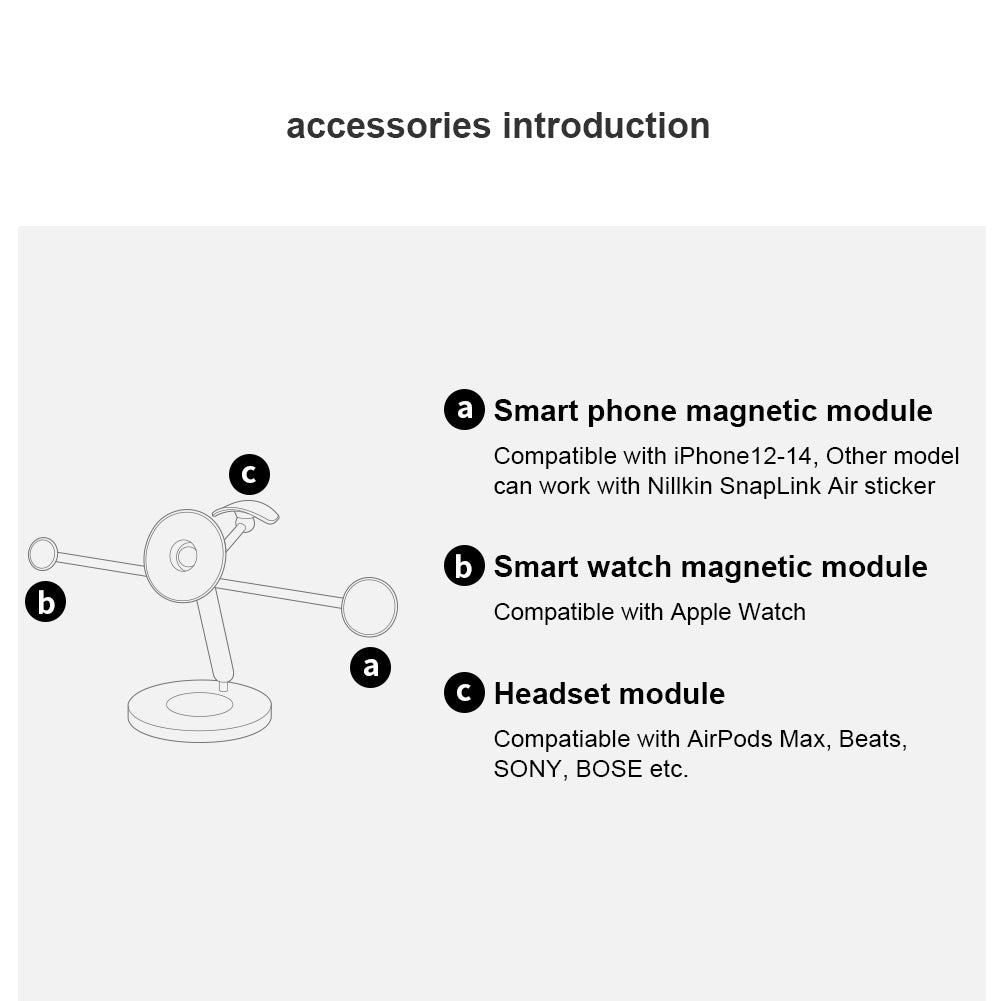 accessories introduction

c

b

a

a Smart phone magnetic module

Compatible with iPhone12-14, Other model can work with Nillkin SnapLink Air sticker

b Smart watch magnetic module

Compatible with Apple Watch

c Headset module

Compatiable with AirPods Max, Beats, SONY, BOSE etc.